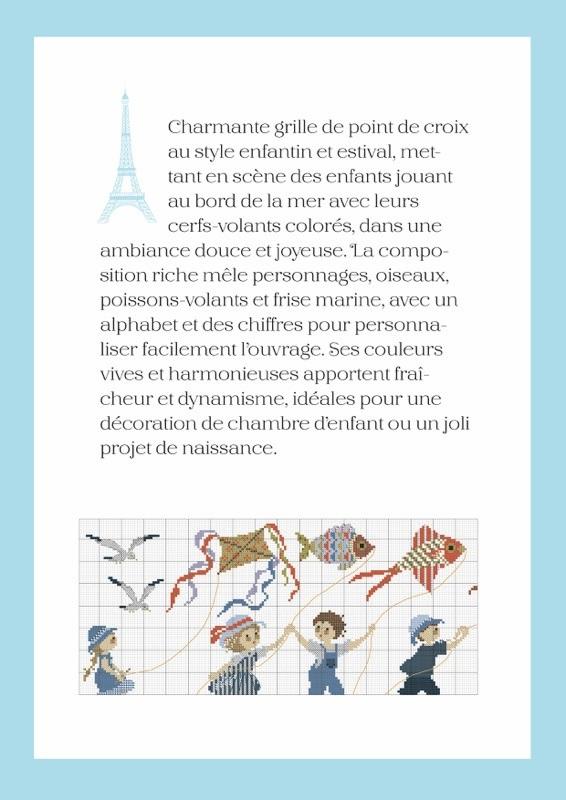 Charmante grille de point de croix au style enfantin et estival, mettant en scène des enfants jouant au bord de la mer avec leurs cerfs-volants colorés, dans une ambiance douce et joyeuse. La composition riche mêle personnages, oiseaux, poissons-volants et frise marine, avec un alphabet et des chiffres pour personnaliser facilement l'ouvrage. Ses couleurs vives et harmonieuses apportent fraîcheur et dynamisme, idéales pour une décoration de chambre d'enfant ou un joli projet de naissance.